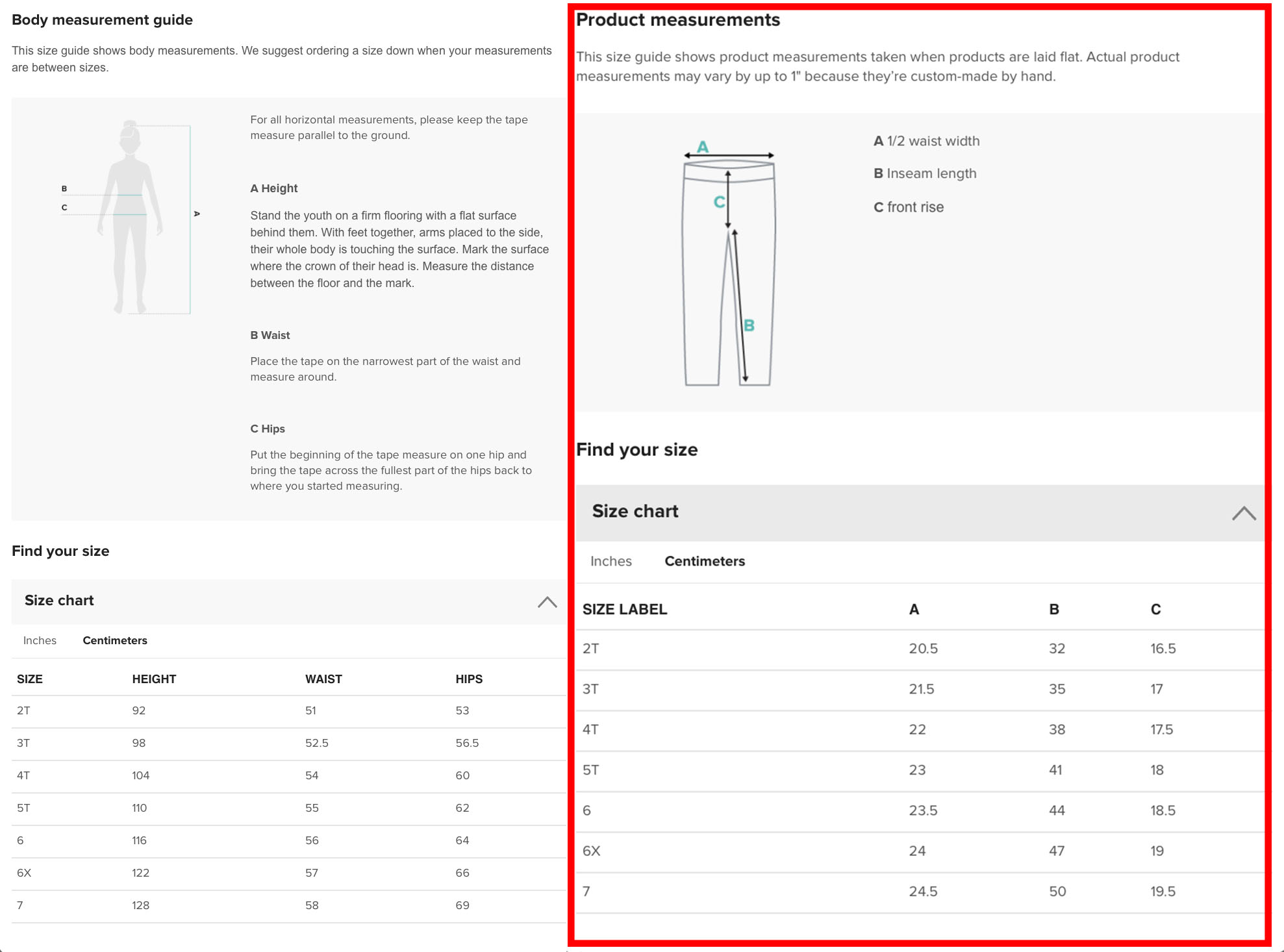 Body measurement guide

This size guide shows body measurements. We suggest ordering a size down when your measurements are between sizes.

B
C
A

For all horizontal measurements, please keep the tape measure parallel to the ground.

A Height

Stand the youth on a firm flooring with a flat surface behind them. With feet together, arms placed to the side, their whole body is touching the surface. Mark the surface where the crown of their head is. Measure the distance between the floor and the mark.

B Waist

Place the tape on the narrowest part of the waist and measure around.

C Hips

Put the beginning of the tape measure on one hip and bring the tape across the fullest part of the hips back to where you started measuring.

Find your size

Size chart

Inches Centimeters

| SIZE | HEIGHT | WAIST | HIPS |
|---|---|---|---|
| 2T | 92 | 51 | 53 |
| 3T | 98 | 52.5 | 56.5 |
| 4T | 104 | 54 | 60 |
| 5T | 110 | 55 | 62 |
| 6 | 116 | 56 | 64 |
| 6X | 122 | 57 | 66 |
| 7 | 128 | 58 | 69 |

Product measurements

This size guide shows product measurements taken when products are laid flat. Actual product measurements may vary by up to 1" because they're custom-made by hand.

A
C
B

A 1/2 waist width

B Inseam length

C front rise

Find your size

Size chart

Inches Centimeters

| SIZE LABEL | A | B | C |
|---|---|---|---|
| 2T | 20.5 | 32 | 16.5 |
| 3T | 21.5 | 35 | 17 |
| 4T | 22 | 38 | 17.5 |
| 5T | 23 | 41 | 18 |
| 6 | 23.5 | 44 | 18.5 |
| 6X | 24 | 47 | 19 |
| 7 | 24.5 | 50 | 19.5 |